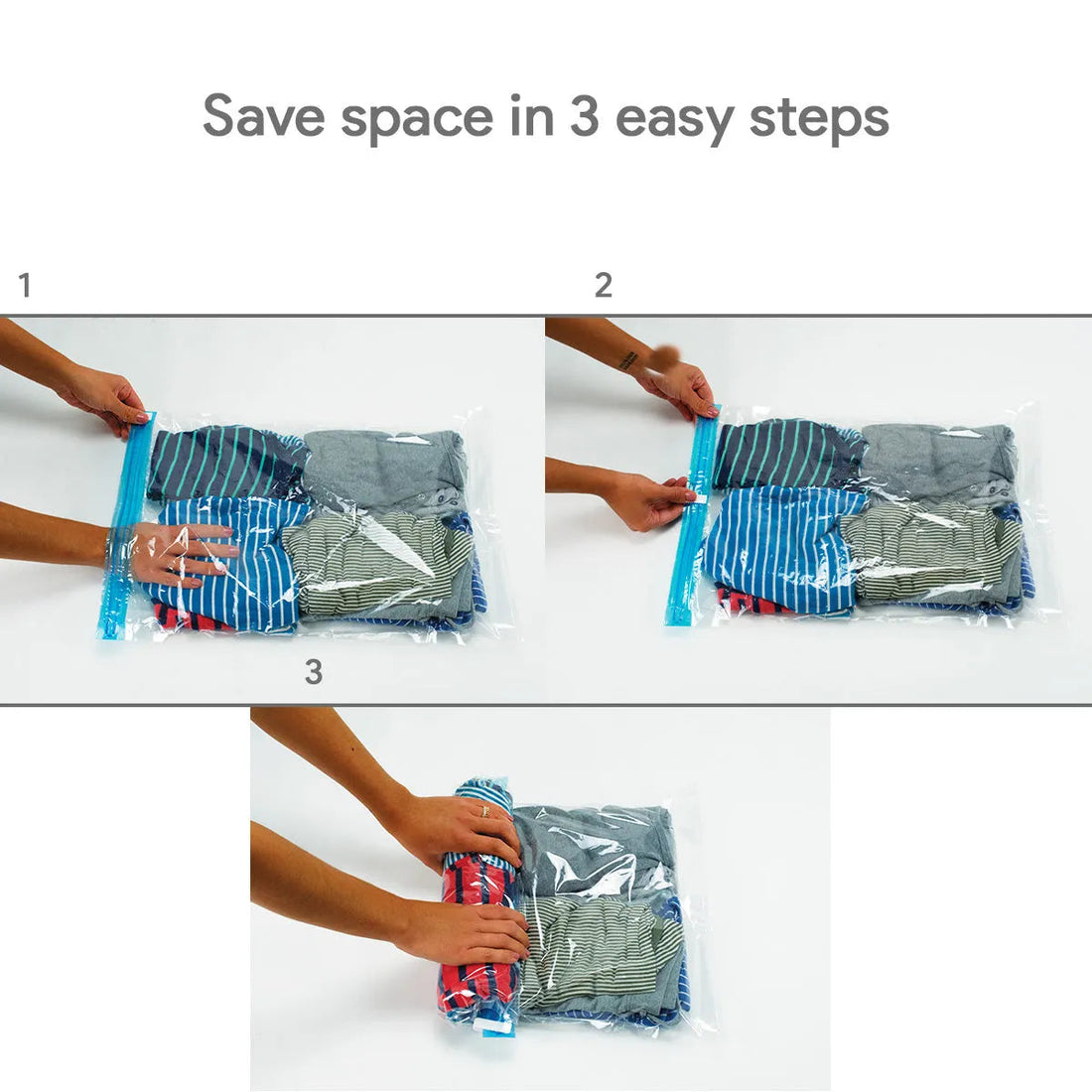 Save space in 3 easy steps

1

2

3