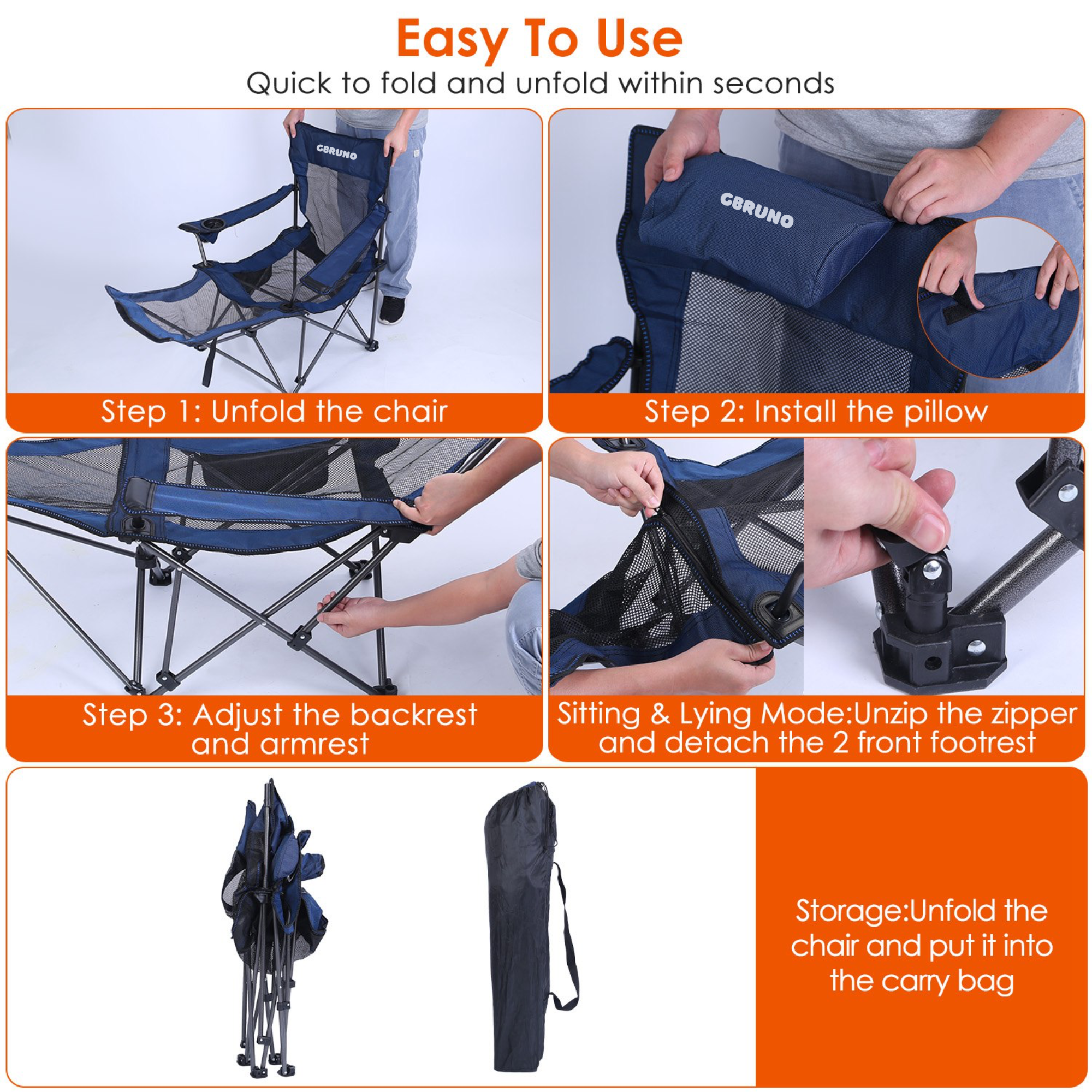 Easy To Use

Quick to fold and unfold within seconds

GBRUNO

Step 1: Unfold the chair

GBRUNO

Step 2: Install the pillow

Step 3: Adjust the backrest and armrest

Sitting & Lying Mode:Unzip the zipper and detach the 2 front footrest

Storage:Unfold the chair and put it into the carry bag